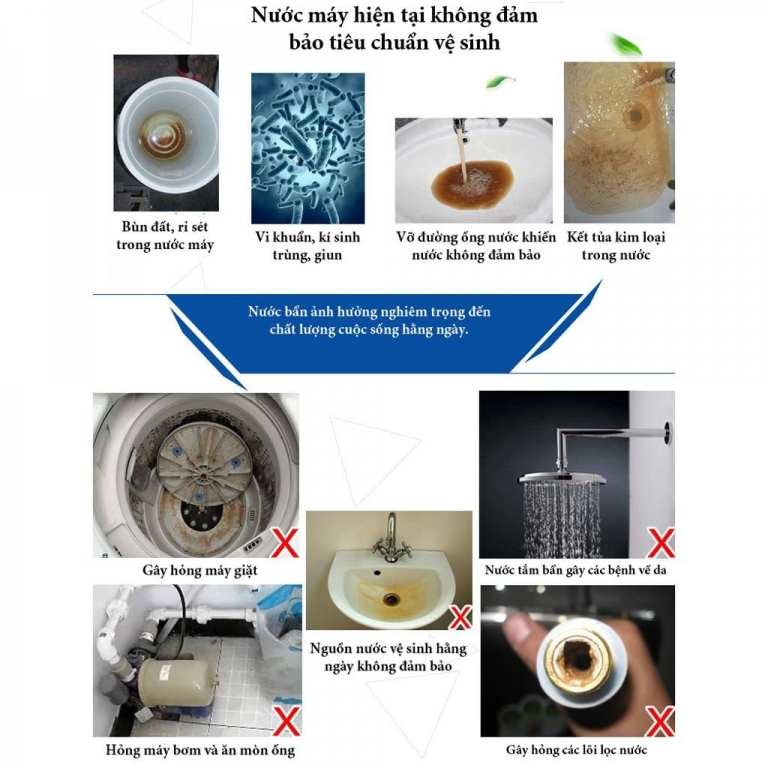 Nước máy hiện tại không đảm bảo tiêu chuẩn vệ sinh

Bùn đất, rỉ sét trong nước máy

Vi khuẩn, kí sinh trùng, giun

Vỡ đường ống nước khiến nước không đảm bảo

Kết tủa kim loại trong nước

Nước bẩn ảnh hưởng nghiêm trọng đến chất lượng cuộc sống hằng ngày.

Gây hỏng máy giặt

Nguồn nước vệ sinh hằng ngày không đảm bảo

Nước tắm bẩn gây các bệnh về da

Hỏng máy bơm và ăn mòn ống

Gây hỏng các lõi lọc nước